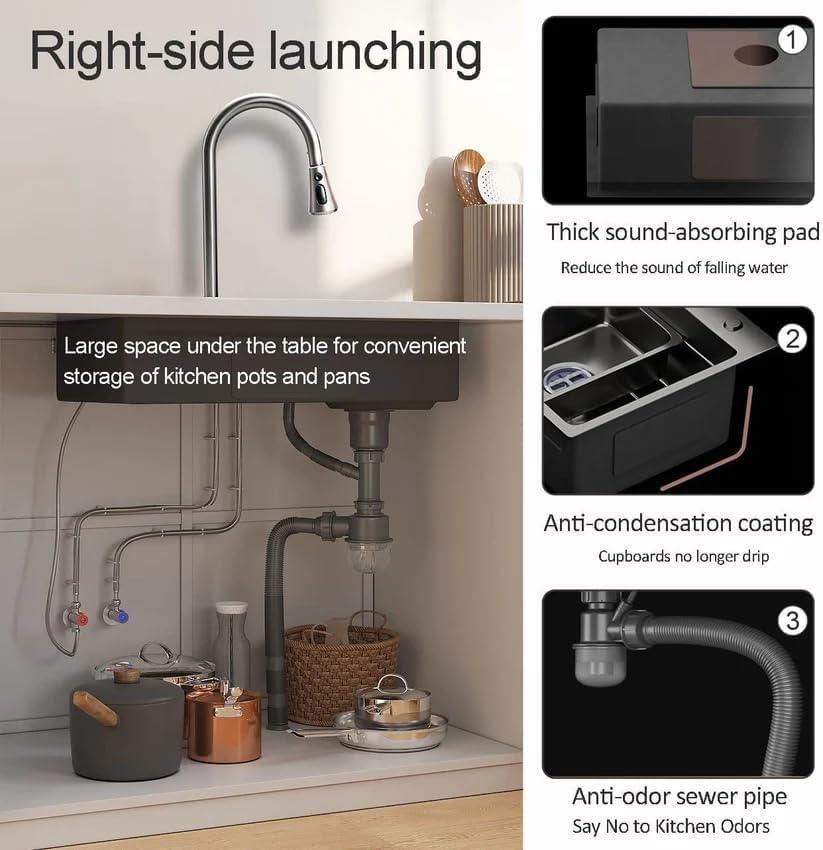 Right-side launching

Large space under the table for convenient storage of kitchen pots and pans

1

Thick sound-absorbing pad

Reduce the sound of falling water

2

Anti-condensation coating

Cupboards no longer drip

3

Anti-odor sewer pipe

Say No to Kitchen Odors