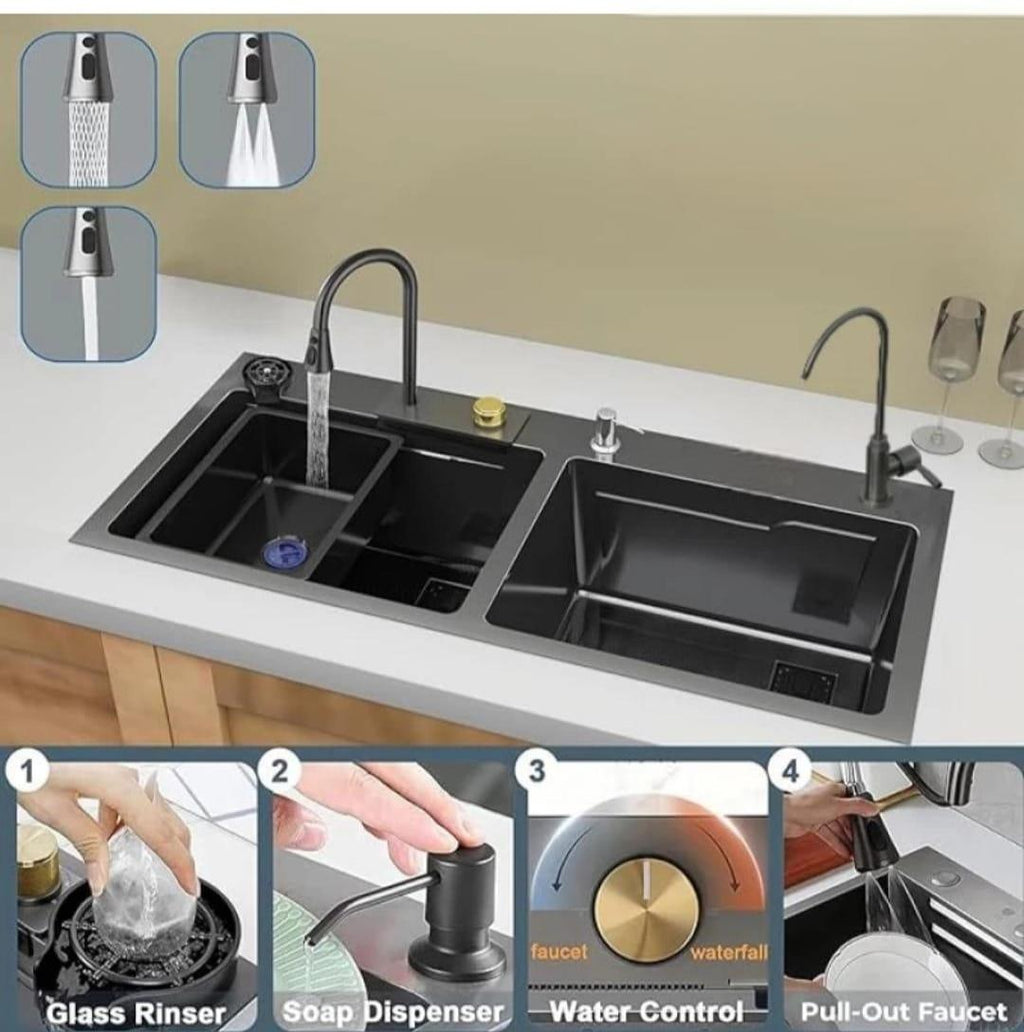 1
Glass Rinser

2
Soap Dispenser

3
faucet
waterfall
Water Control

4
Pull-Out Faucet